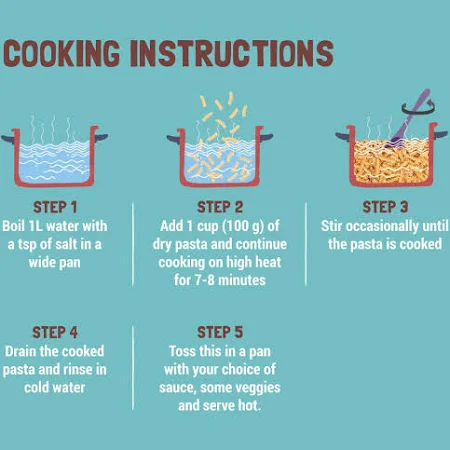 COOKING INSTRUCTIONS

STEP 1
Boil 1L water with a tsp of salt in a wide pan

STEP 2
Add 1 cup (100 g) of dry pasta and continue cooking on high heat for 7-8 minutes

STEP 3
Stir occasionally until the pasta is cooked

STEP 4
Drain the cooked pasta and rinse in cold water

STEP 5
Toss this in a pan with your choice of sauce, some veggies and serve hot.